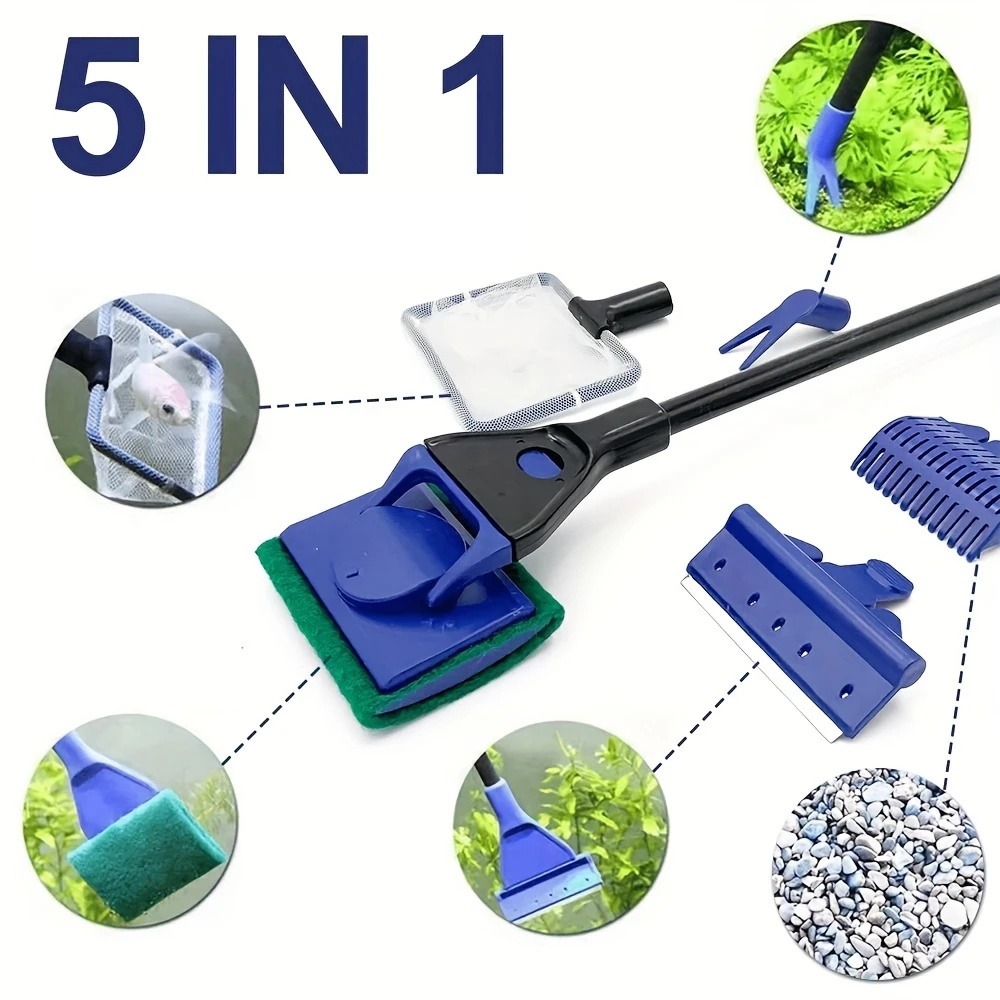 5 IN 1