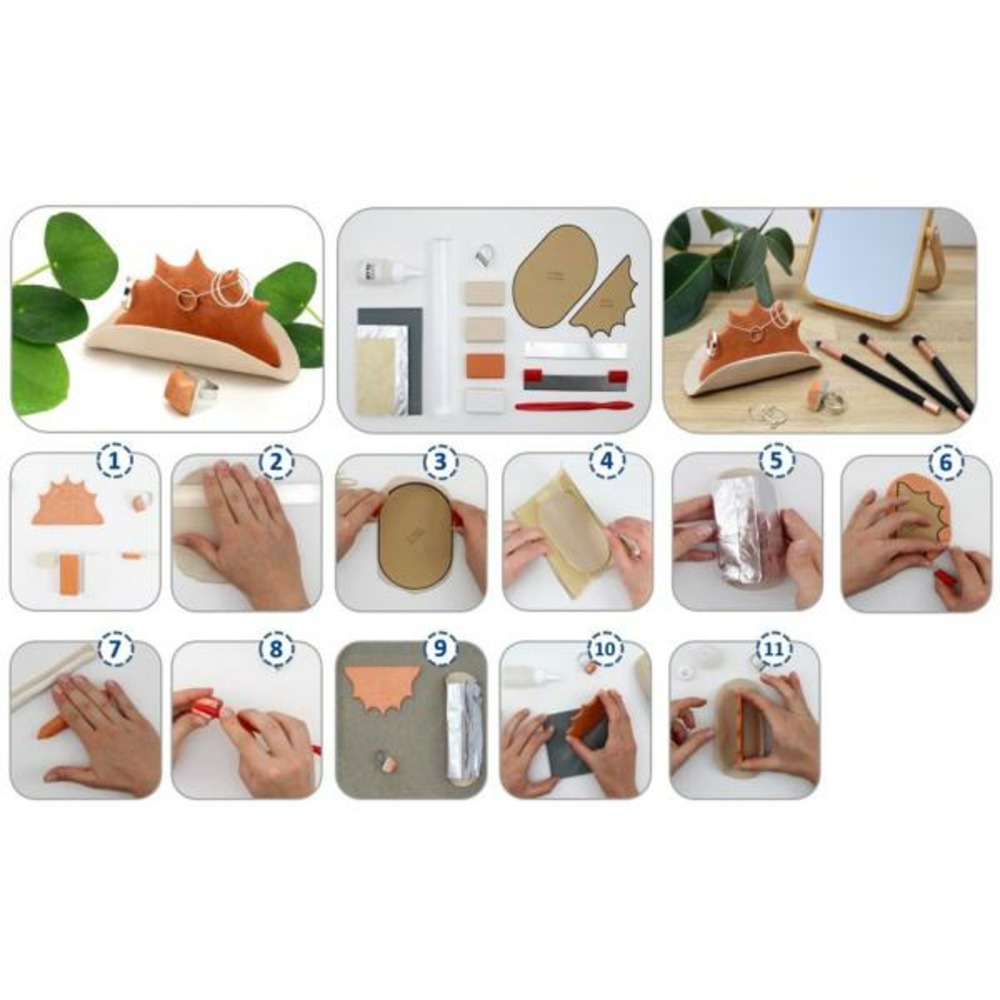 1
2
3
4
5
6
7
8
9
10
11